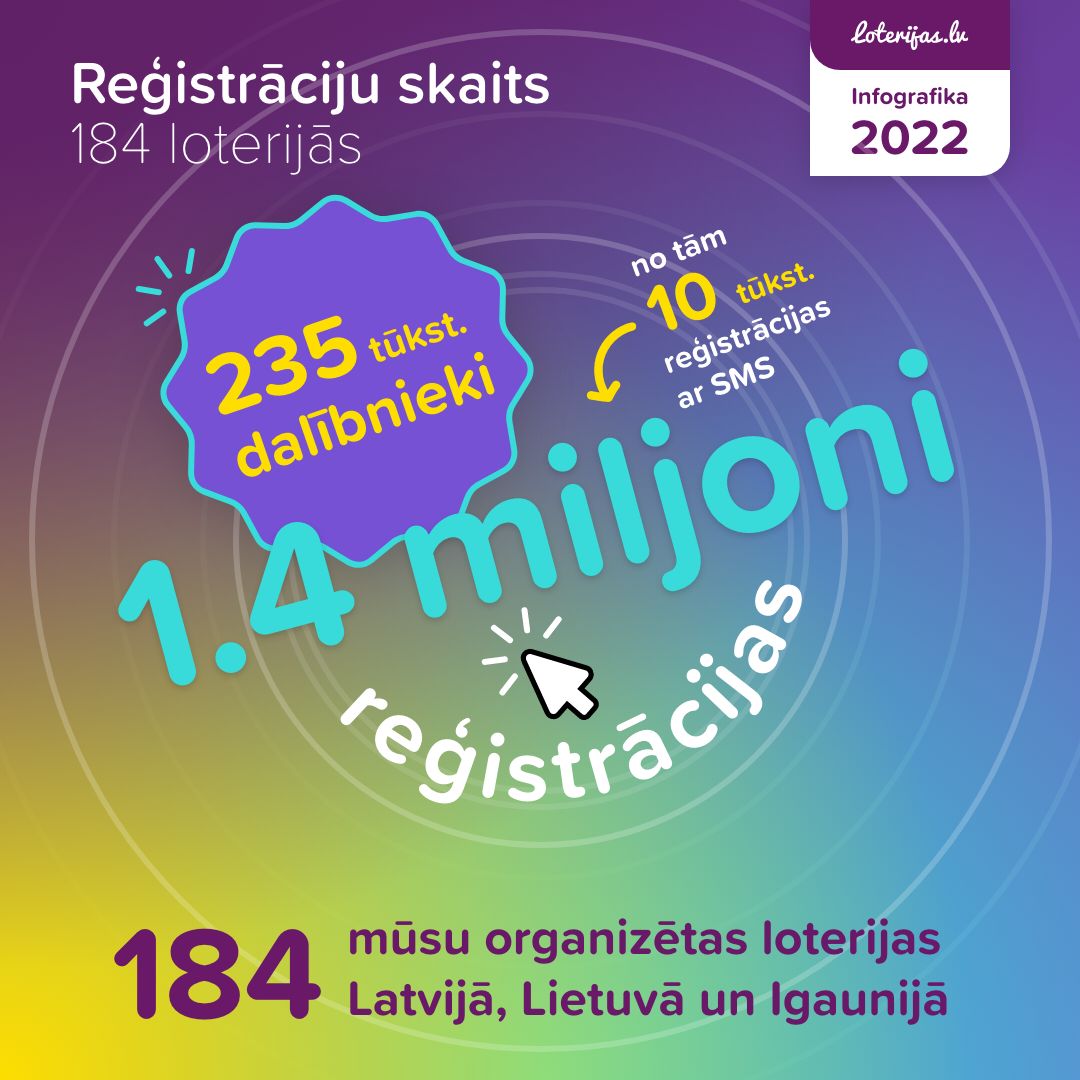 Reģistrāciju skaits
184 loterijās

loterijas.lv

Infografika
2022

235 tūkst.
dalībnieki

no tām
10 tūkst.
reģistrācijas
ar SMS

1.4 miljoni
reģistrācijas

184 mūsu organizētas loterijas
Latvijā, Lietuvā un Igaunijā