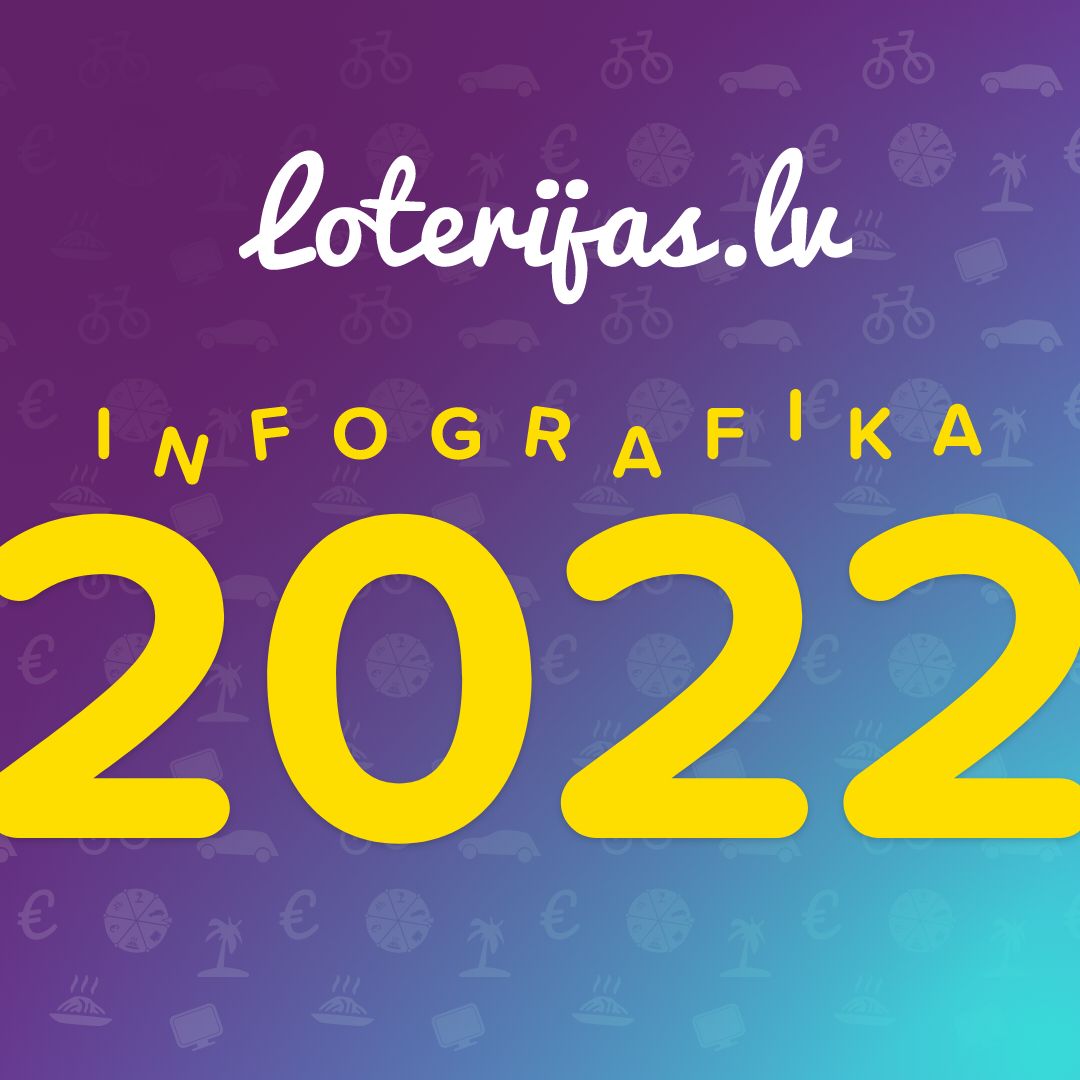 Loterijas.lv

INFOGRAFIKA

2022